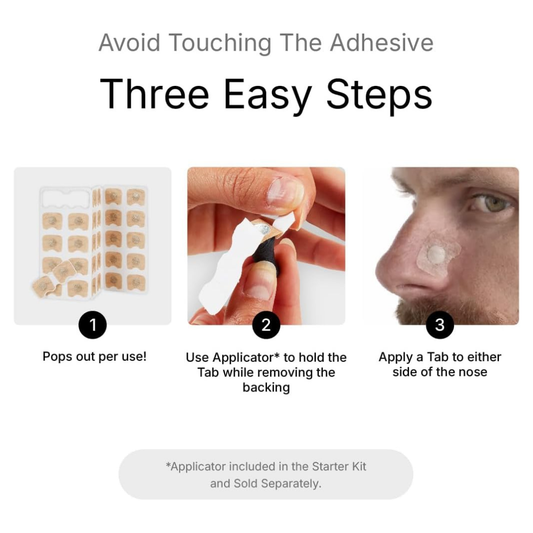 Avoid Touching The Adhesive

Three Easy Steps

1

Pops out per use!

2

Use Applicator* to hold the Tab while removing the backing

3

Apply a Tab to either side of the nose

*Applicator included in the Starter Kit and Sold Separately.